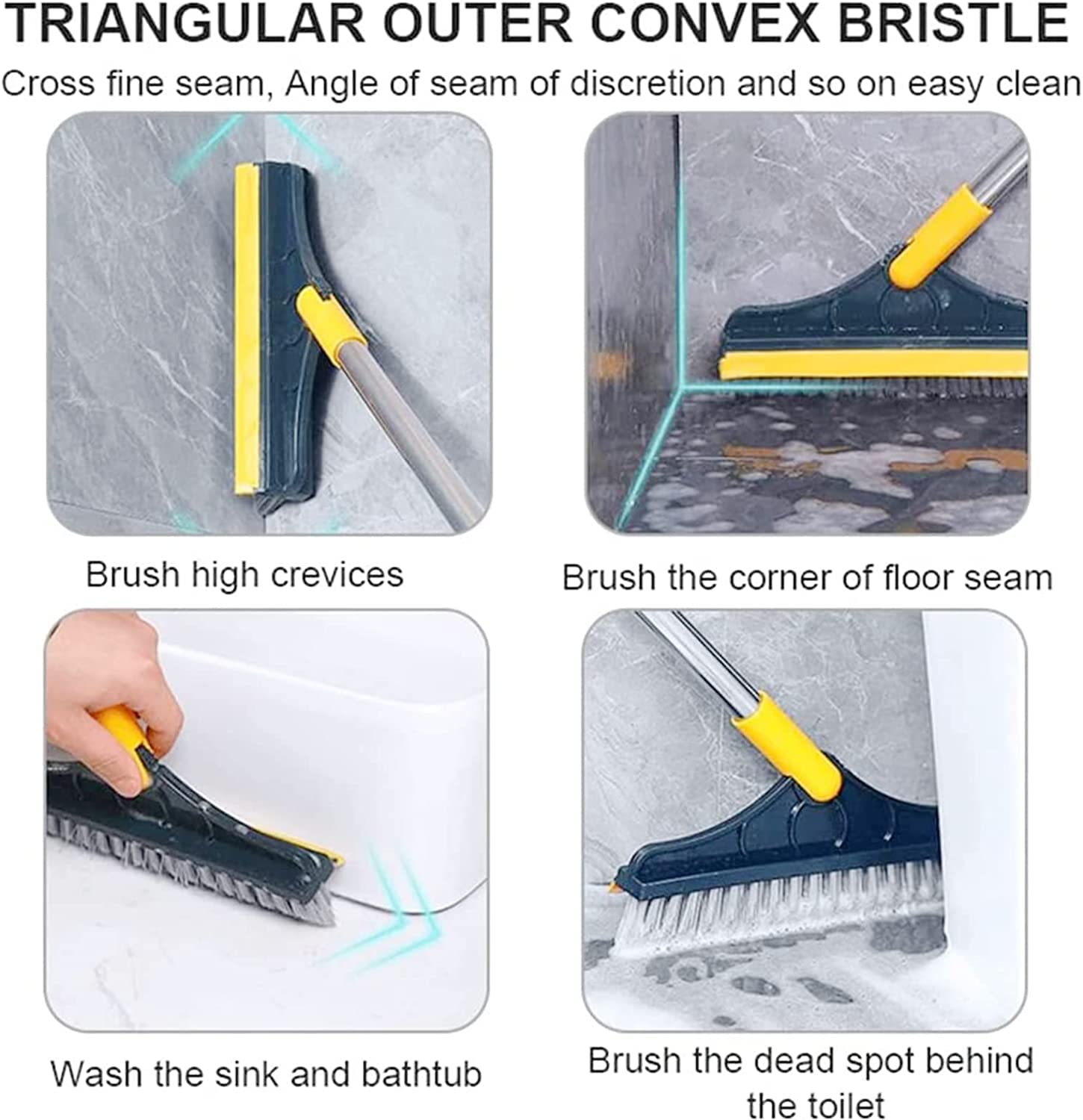 TRIANGULAR OUTER CONVEX BRISTLE

Cross fine seam, Angle of seam of discretion and so on easy clean

Brush high crevices

Brush the corner of floor seam

Wash the sink and bathtub

Brush the dead spot behind the toilet