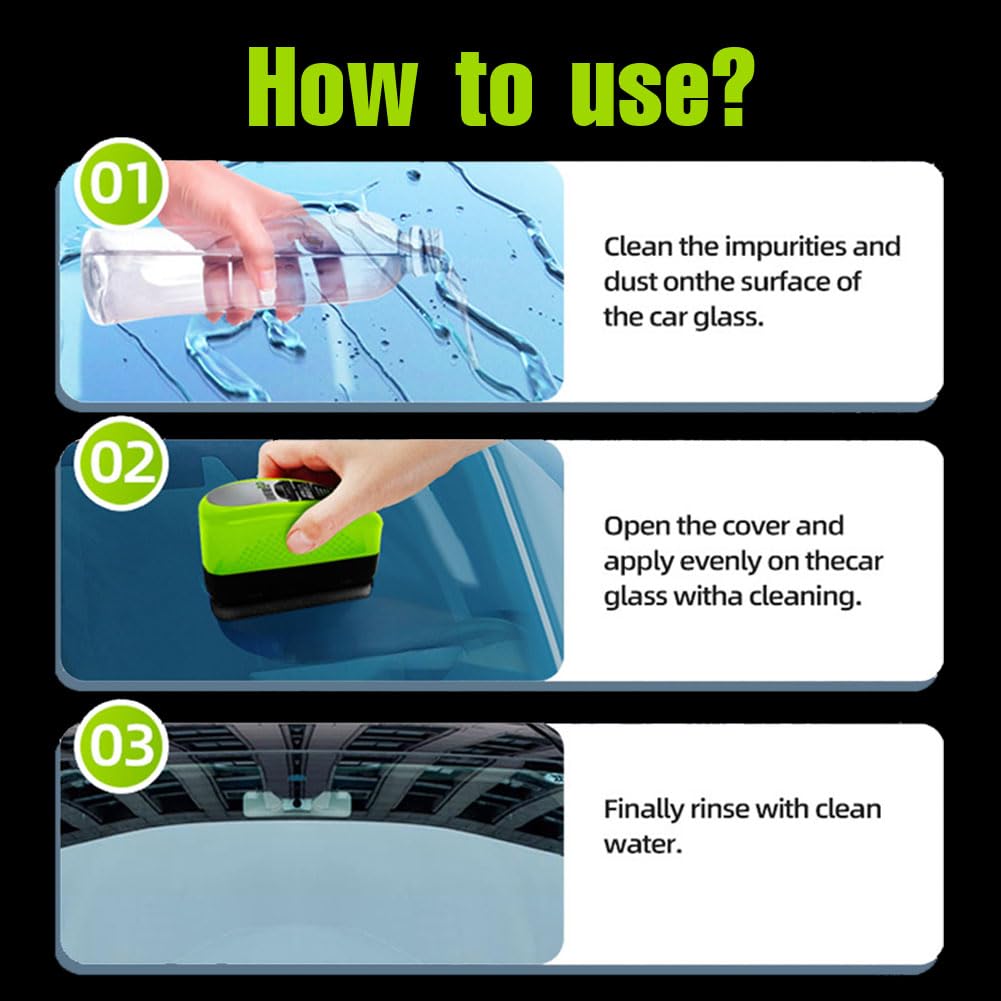 How to use?

01

Clean the impurities and dust onthe surface of the car glass.

02

Open the cover and apply evenly on thecar glass witha cleaning.

03

Finally rinse with clean water.